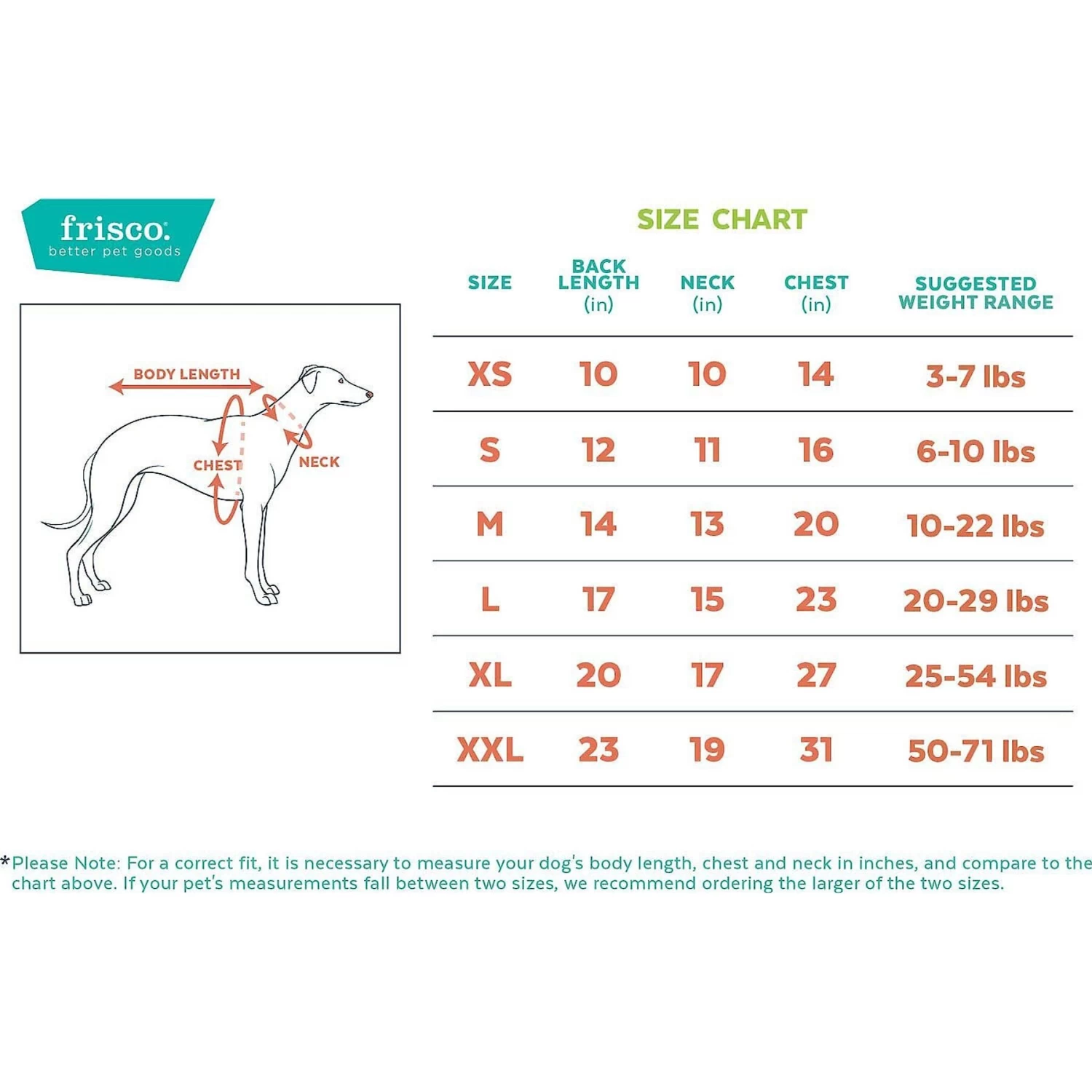 frisco.
better pet goods

BODY LENGTH
CHEST
NECK

SIZE CHART

| SIZE | BACK LENGTH (in) | NECK (in) | CHEST (in) | SUGGESTED WEIGHT RANGE |
|---|---|---|---|---|
| XS | 10 | 10 | 14 | 3-7 lbs |
| S | 12 | 11 | 16 | 6-10 lbs |
| M | 14 | 13 | 20 | 10-22 lbs |
| L | 17 | 15 | 23 | 20-29 lbs |
| XL | 20 | 17 | 27 | 25-54 lbs |
| XXL | 23 | 19 | 31 | 50-71 lbs |

*Please Note: For a correct fit, it is necessary to measure your dog's body length, chest and neck in inches, and compare to the chart above. If your pet's measurements fall between two sizes, we recommend ordering the larger of the two sizes.