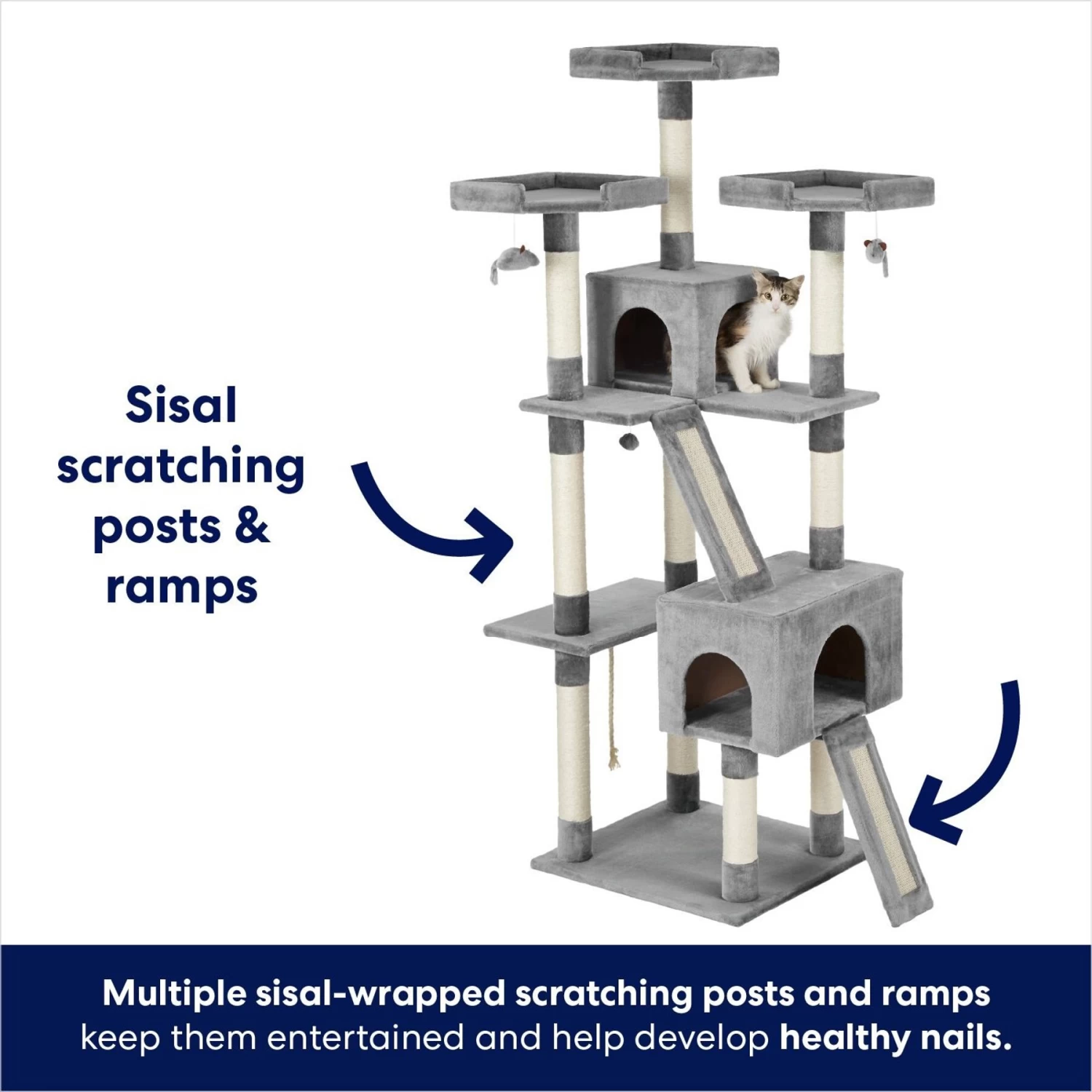 Sisal scratching posts & ramps

Multiple sisal-wrapped scratching posts and ramps keep them entertained and help develop healthy nails.