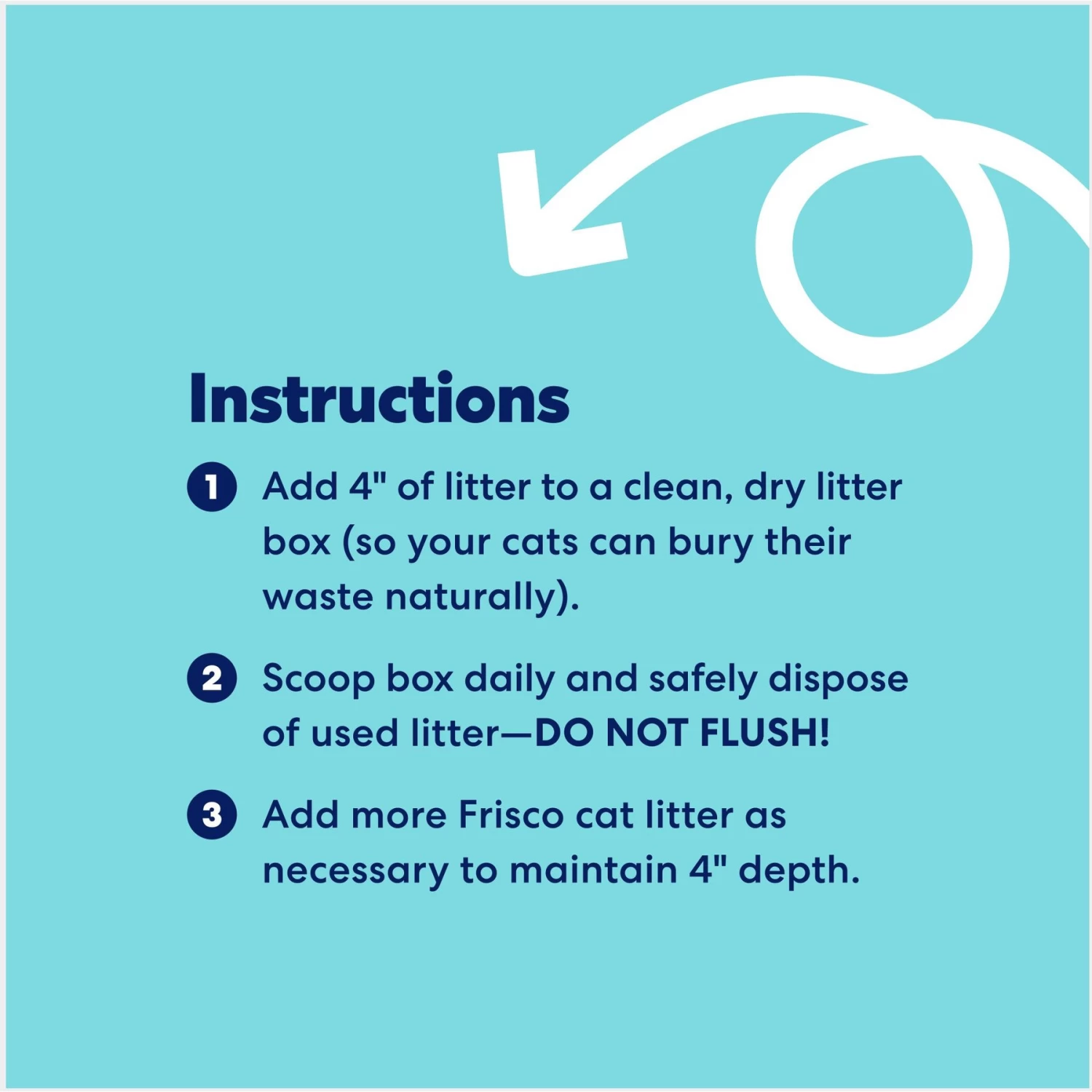 Instructions

1 Add 4" of litter to a clean, dry litter box (so your cats can bury their waste naturally).

2 Scoop box daily and safely dispose of used litter—DO NOT FLUSH!

3 Add more Frisco cat litter as necessary to maintain 4" depth.